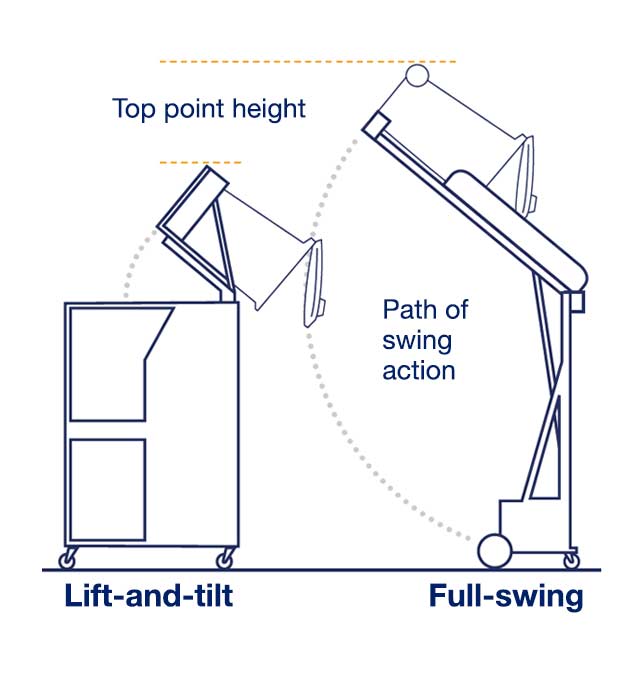 Top point height

Path of swing action

Lift-and-tilt

Full-swing