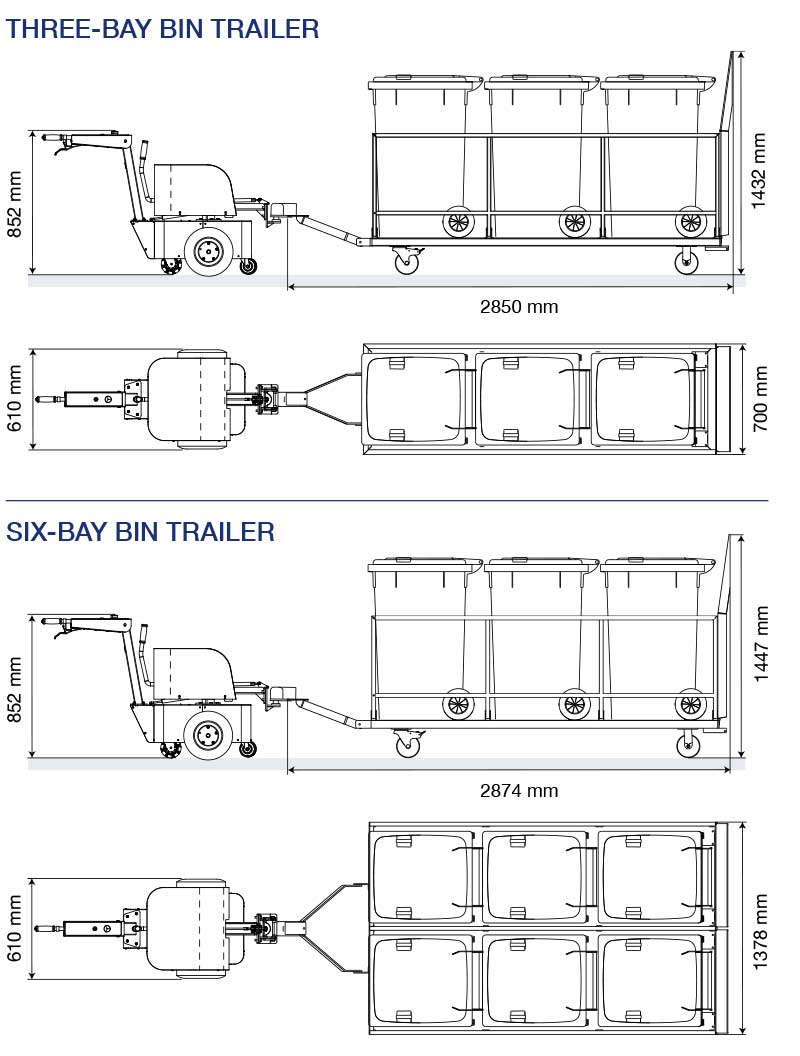 THREE-BAY BIN TRAILER

852 mm

1432 mm

2850 mm

610 mm

700 mm

SIX-BAY BIN TRAILER

852 mm

1447 mm

2874 mm

610 mm

1378 mm