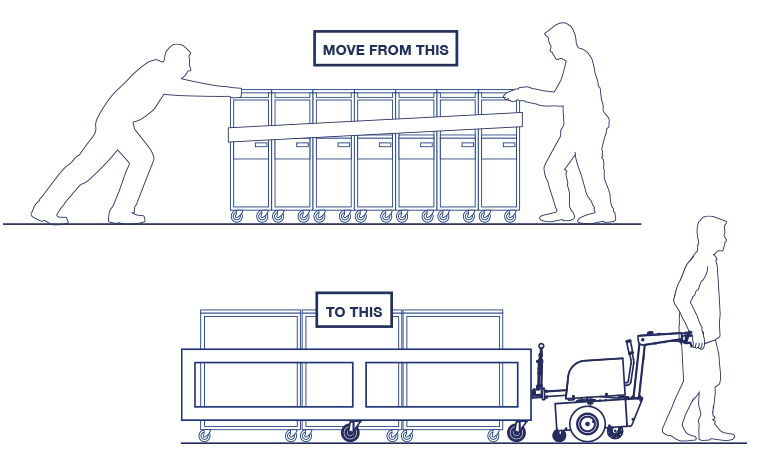 MOVE FROM THIS

TO THIS