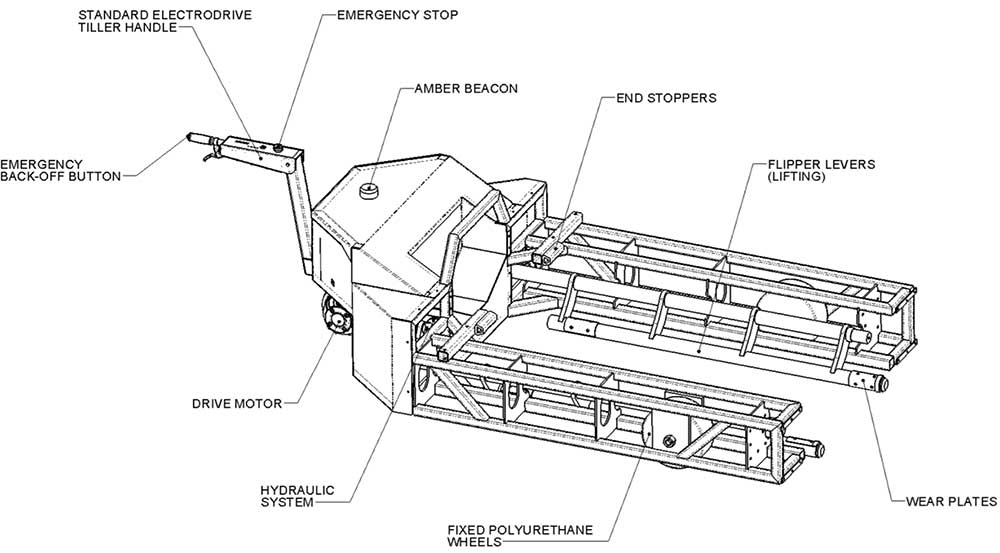 STANDARD ELECTRODRIVE TILLER HANDLE

EMERGENCY STOP

AMBER BEACON

END STOPPERS

FLIPPER LEVERS (LIFTING)

EMERGENCY BACK-OFF BUTTON

DRIVE MOTOR

HYDRAULIC SYSTEM

FIXED POLYURETHANE WHEELS

WEAR PLATES